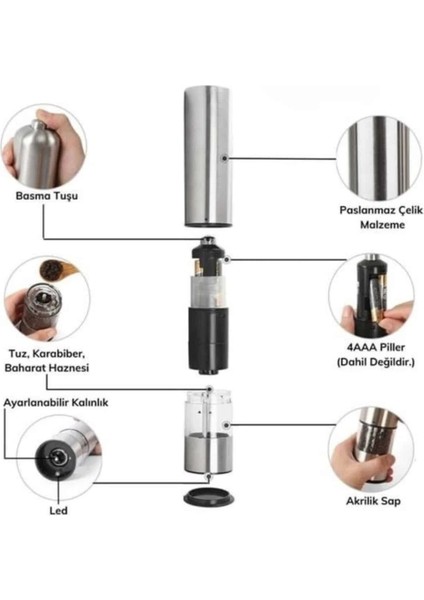 Basma Tuşu

Paslanmaz Çelik Malzeme

Tuz, Karabiber, Baharat Haznesi

4AAA Piller (Dahil Değildir.)

Ayarlanabilir Kalınlık

Led

Akrilik Sap