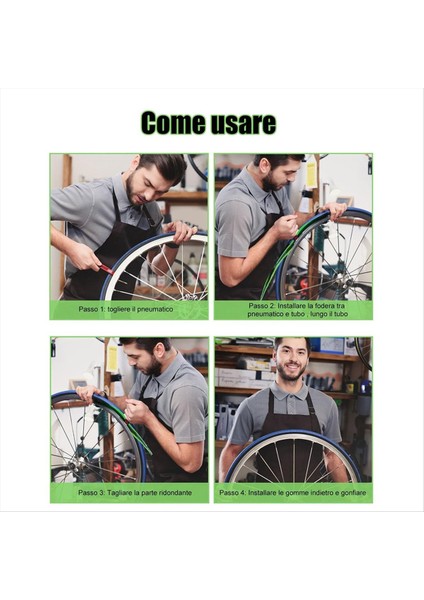 Come usare

Passo 1: togliere il pneumatico

Passo 2: Installare la fodera tra pneumatico e tubo , lungo il tubo

Passo 3: Tagliare la parte ridondante

Passo 4: Installare le gomme indietro e gonfiare