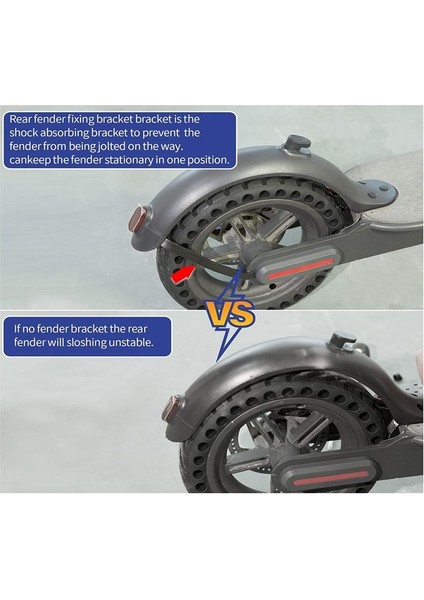 Rear fender fixing bracket bracket is the shock absorbing bracket to prevent the fender from being jolted on the way. cankeep the fender stationary in one position.

VS

If no fender bracket the rear fender will sloshing unstable.