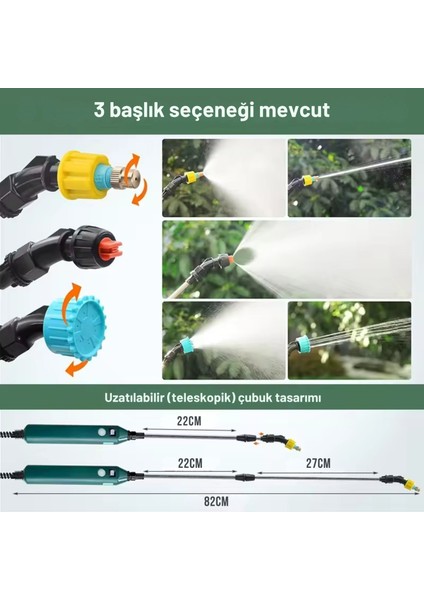 3 başlık seçeneği mevcut

Uzatılabilir (teleskopik) çubuk tasarımı

22CM

22CM

27CM

82CM