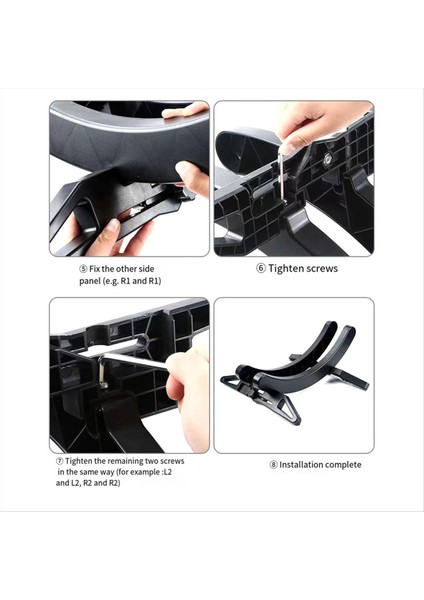 ⑤ Fix the other side panel (e.g. R1 and R1)

⑥ Tighten screws

⑦ Tighten the remaining two screws in the same way (for example :L2 and L2, R2 and R2)

⑧ Installation complete