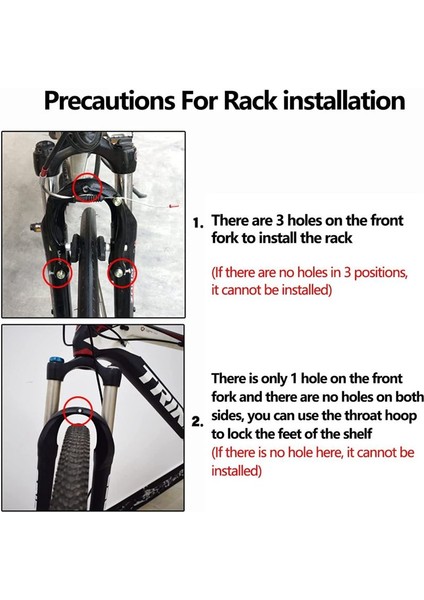 Precautions For Rack installation

1. There are 3 holes on the front fork to install the rack

(If there are no holes in 3 positions, it cannot be installed)

TRIN

2. There is only 1 hole on the front fork and there are no holes on both sides, you can use the throat hoop to lock the feet of the shelf
(If there is no hole here, it cannot be installed)