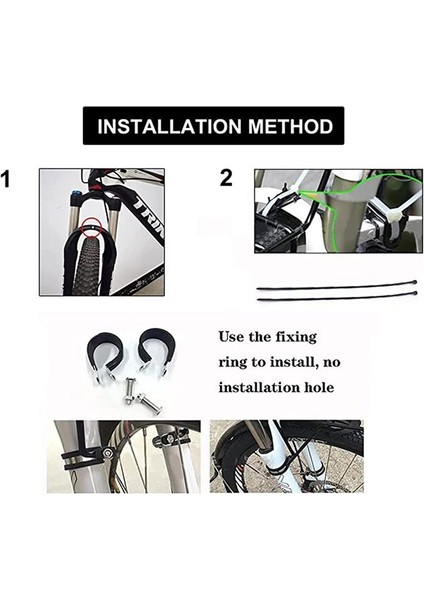 INSTALLATION METHOD

1

TRIN

2

Use the fixing ring to install, no installation hole