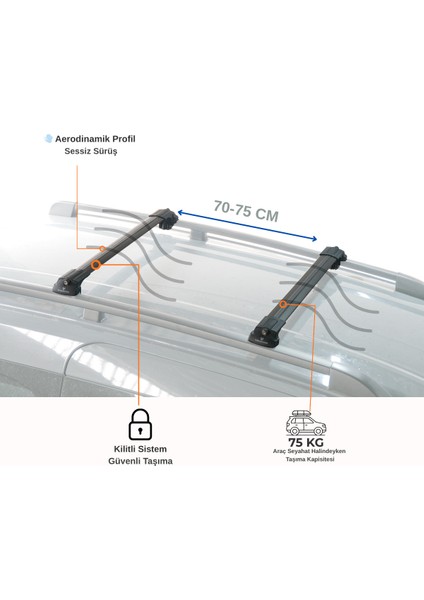 Aerodinamik Profil
Sessiz Sürüş

70-75 CM

Kilitli Sistem
Güvenli Taşıma

75 KG
Araç Seyahat Halindeyken
Taşıma Kapisitesi