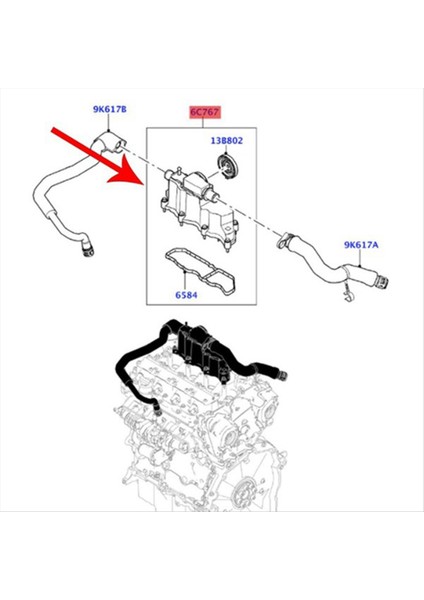 9K617B

6C767

13B802

9K617A

6584