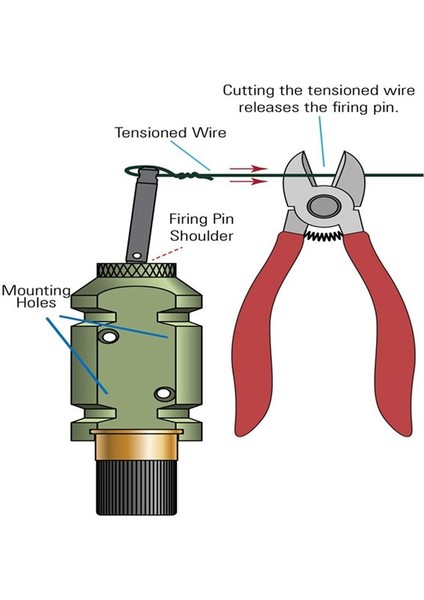 Cutting the tensioned wire releases the firing pin.

Tensioned Wire

Firing Pin Shoulder

Mounting Holes