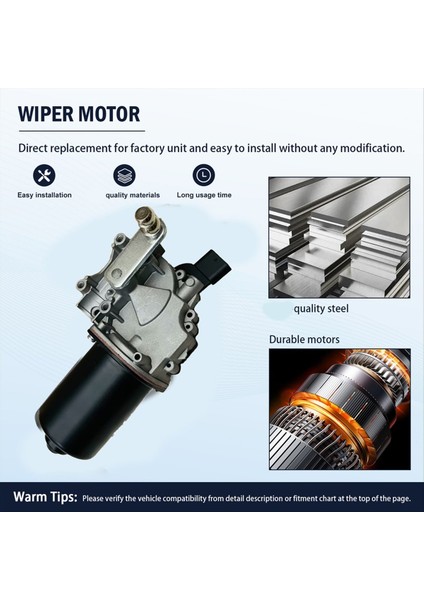 WIPER MOTOR

Direct replacement for factory unit and easy to install without any modification.

Easy installation

quality materials

Long usage time

quality steel

Durable motors

Warm Tips: Please verify the vehicle compatibility from detail description or fitment chart at the top of the page.