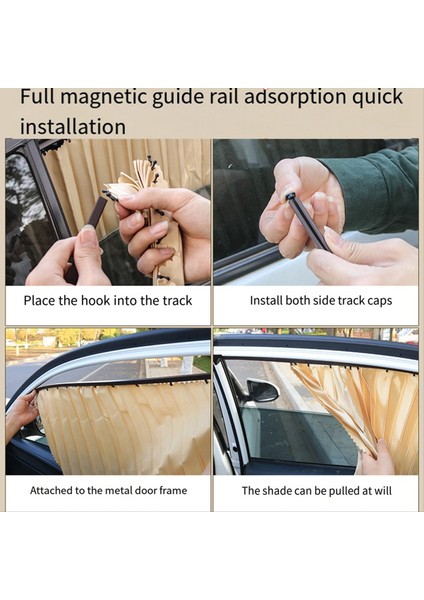 Full magnetic guide rail adsorption quick installation

Place the hook into the track

Install both side track caps

Attached to the metal door frame

The shade can be pulled at will