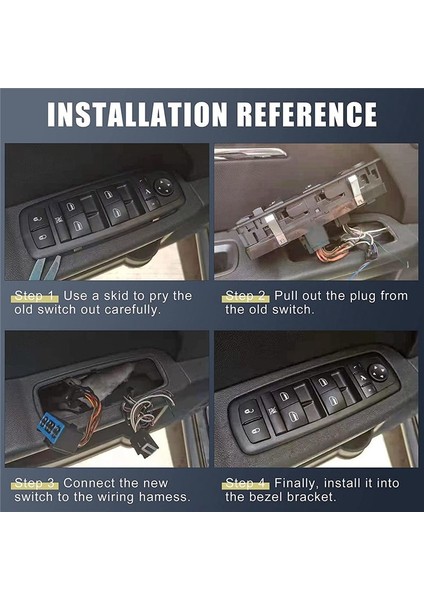 INSTALLATION REFERENCE

Step 1 Use a skid to pry the old switch out carefully.

Step 2 Pull out the plug from the old switch.

Step 3 Connect the new switch to the wiring hamess.

Step 4 Finally, install it into the bezel bracket.