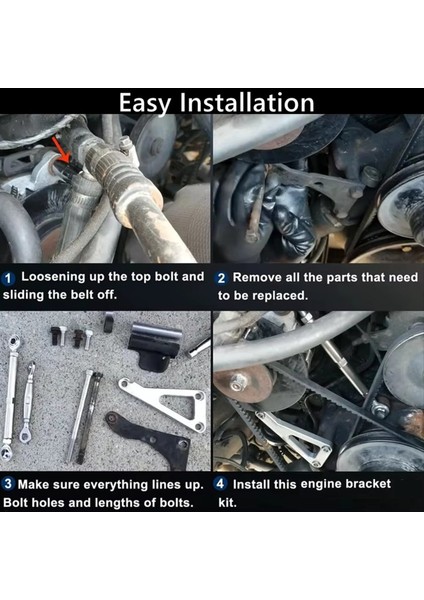 Easy Installation

1 Loosening up the top bolt and sliding the belt off.

2 Remove all the parts that need to be replaced.

3 Make sure everything lines up. Bolt holes and lengths of bolts.

4 Install this engine bracket kit.