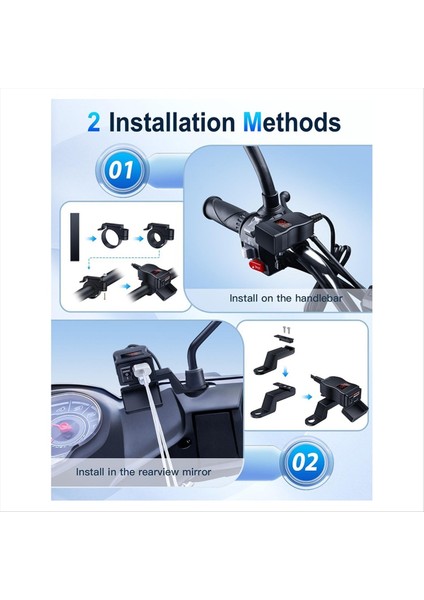 2 Installation Methods

01

Install on the handlebar

Install in the rearview mirror

02