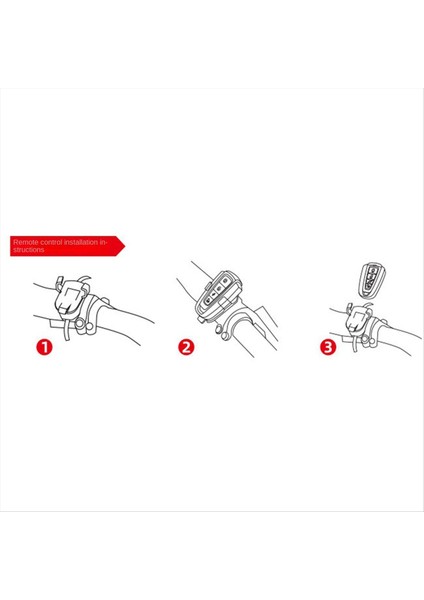 Remote control installation instructions

1

2

3