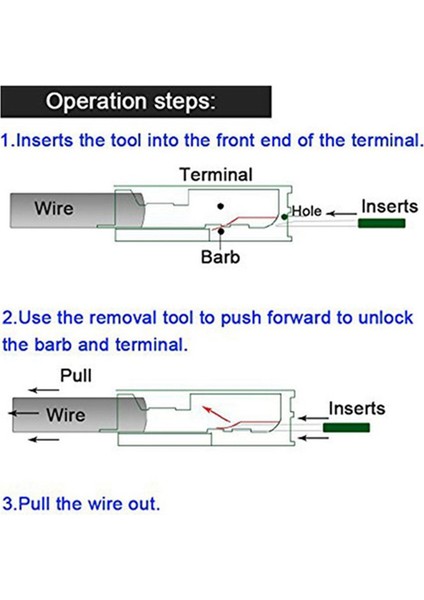 Operation steps:

1.Inserts the tool into the front end of the terminal.

Terminal

Wire

Hole

Inserts

Barb

2.Use the removal tool to push forward to unlock the barb and terminal.

Pull

Wire

Inserts

3.Pull the wire out.