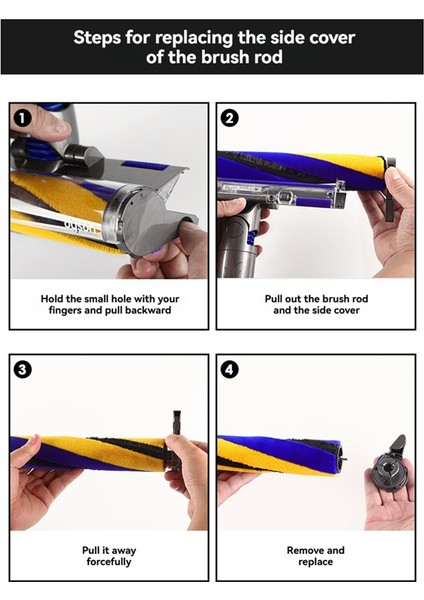 Steps for replacing the side cover of the brush rod

1

dyson

Hold the small hole with your fingers and pull backward

2

Pull out the brush rod and the side cover

3

Pull it away forcefully

4

Remove and replace