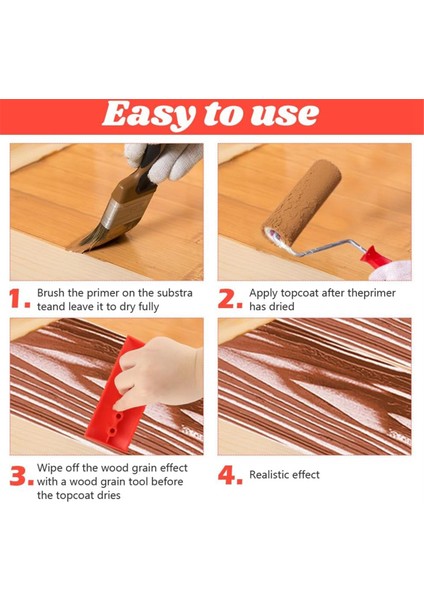 Easy to use

1. Brush the primer on the substra teand leave it to dry fully

2. Apply topcoat after theprimer has dried

3. Wipe off the wood grain effect with a wood grain tool before the topcoat dries

4. Realistic effect