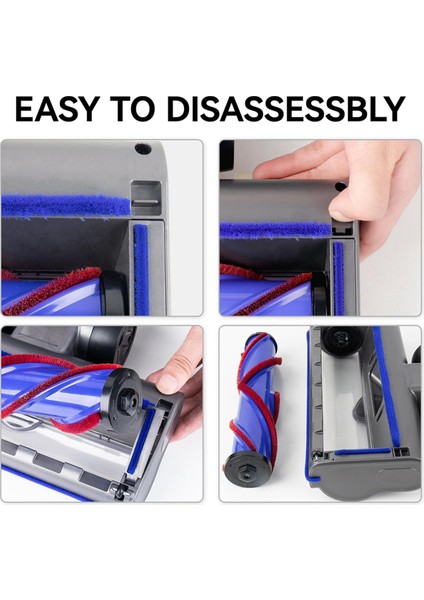 EASY TO DISASSESSBLY