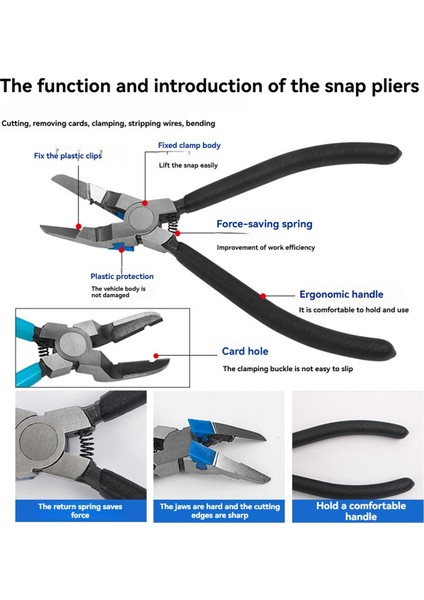 The function and introduction of the snap pliers

Cutting, removing cards, clamping, stripping wires, bending

Fix the plastic clips

Fixed clamp body

Lift the snap easily

Force-saving spring

Improvement of work efficiency

Plastic protection

The vehicle body is not damaged

Ergonomic handle

It is comfortable to hold and use

Card hole

The clamping buckle is not easy to slip

The return spring saves force

The jaws are hard and the cutting edges are sharp

Hold a comfortable handle