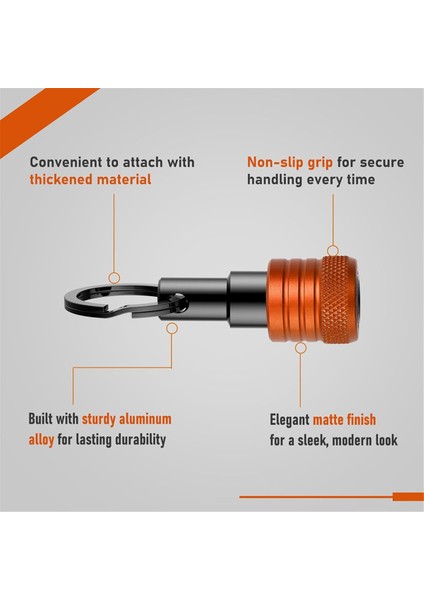 Convenient to attach with thickened material

Non-slip grip for secure handling every time

Built with sturdy aluminum alloy for lasting durability

Elegant matte finish for a sleek, modern look