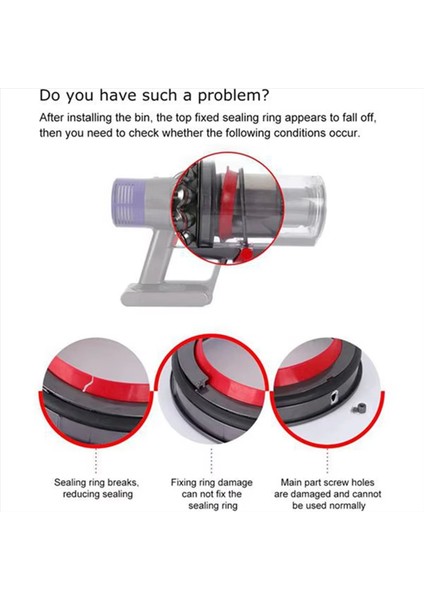 Do you have such a problem?

After installing the bin, the top fixed sealing ring appears to fall off, then you need to check whether the following conditions occur.

Sealing ring breaks, reducing sealing

Fixing ring damage can not fix the sealing ring

Main part screw holes are damaged and cannot be used normally