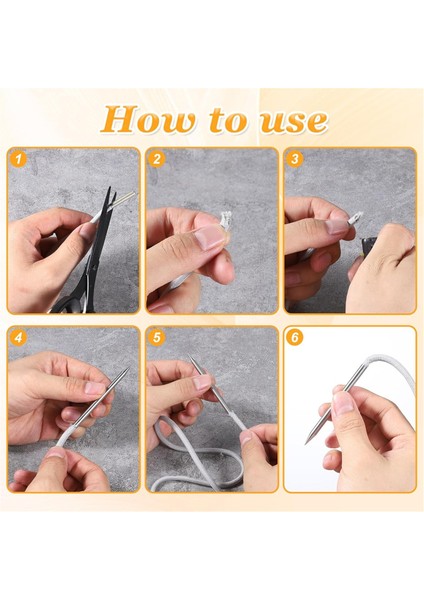 How to use

1

2

3

4

5

6