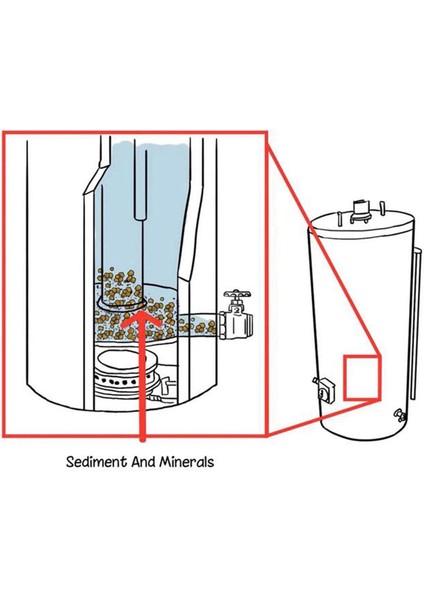 Sediment And Minerals