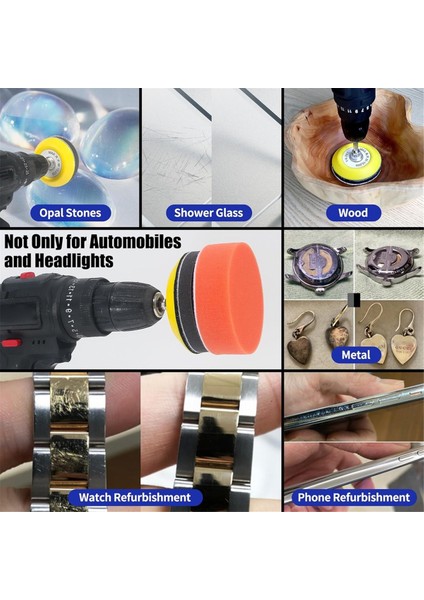 Opal Stones

Shower Glass

Wood

Not Only for Automobiles and Headlights

Metal

Watch Refurbishment

Phone Refurbishment