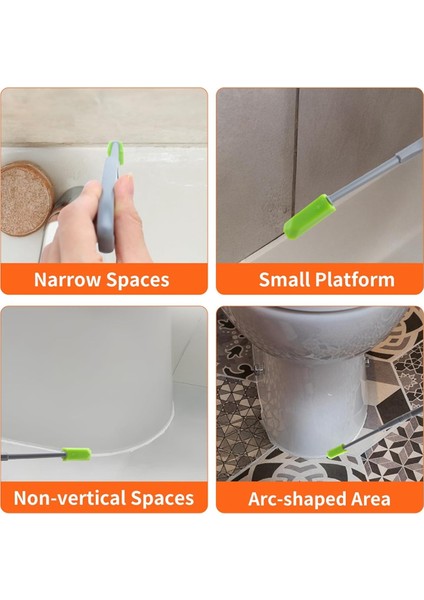 Narrow Spaces

Small Platform

Non-vertical Spaces

Arc-shaped Area