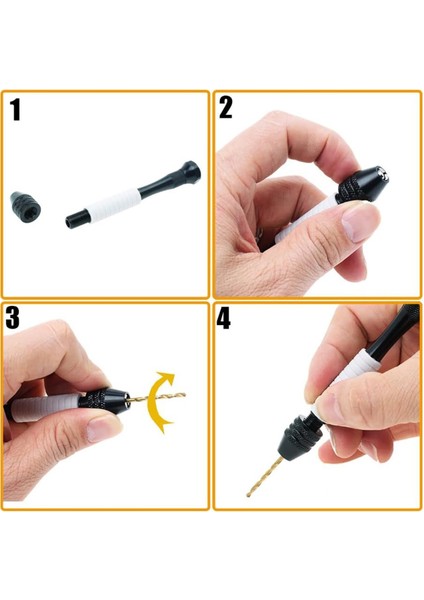 1

2

3

4