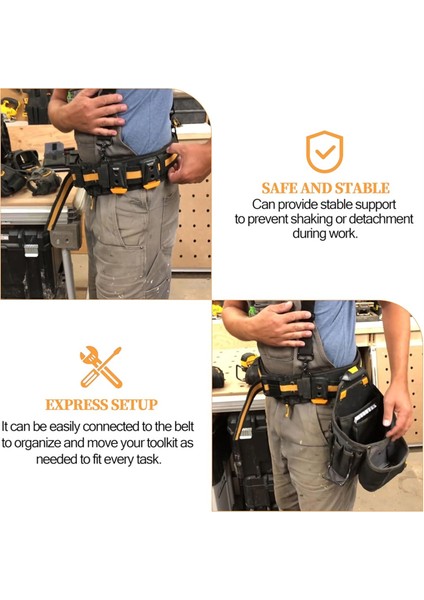 SAFE AND STABLE
Can provide stable support to prevent shaking or detachment during work.

EXPRESS SETUP
It can be easily connected to the belt to organize and move your toolkit as needed to fit every task.