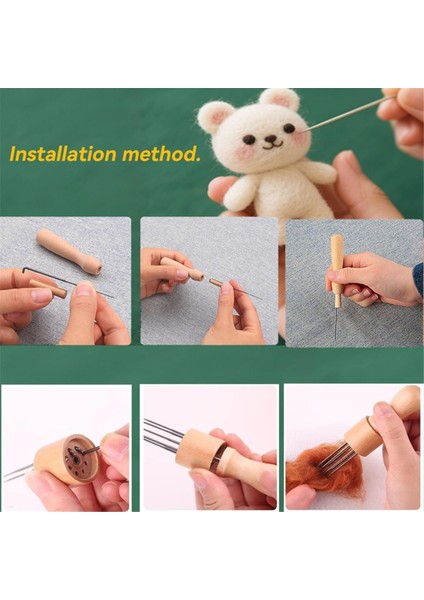 Installation method.