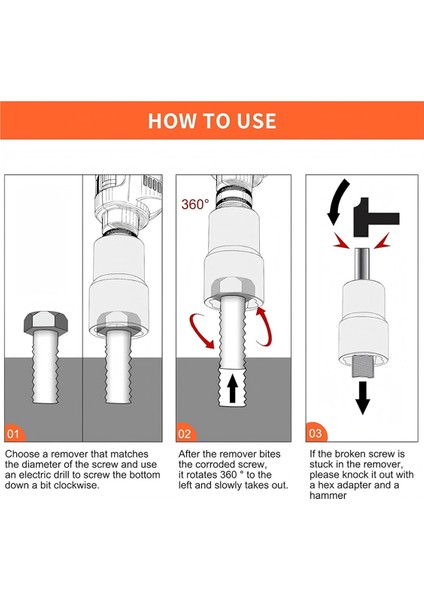 HOW TO USE

01

Choose a remover that matches the diameter of the screw and use an electric drill to screw the bottom down a bit clockwise.

360°

02

After the remover bites the corroded screw, it rotates 360 ° to the left and slowly takes out.

03

If the broken screw is stuck in the remover, please knock it out with a hex adapter and a hammer