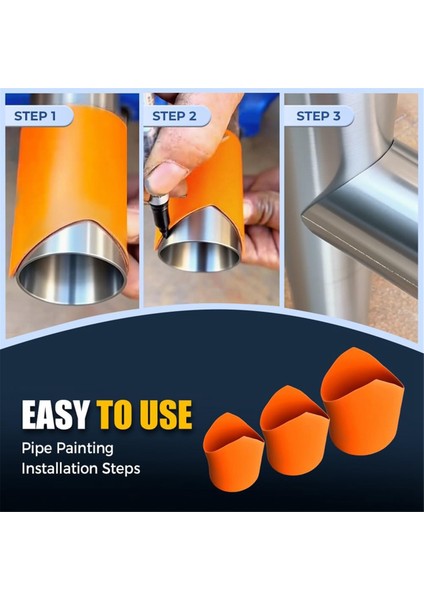 STEP 1

STEP 2

STEP 3

EASY TO USE

Pipe Painting
Installation Steps