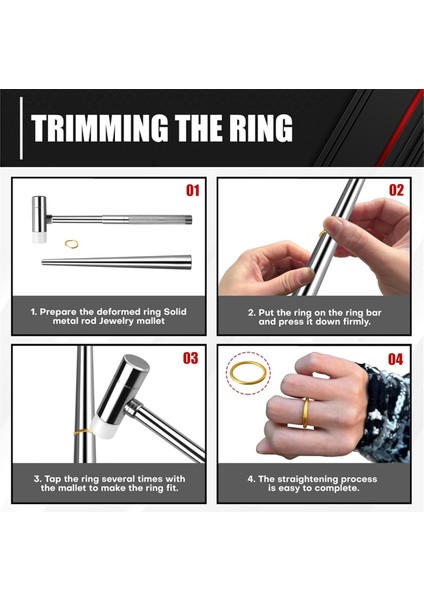 TRIMMING THE RING

01

1. Prepare the deformed ring Solid metal rod Jewelry mallet

02

2. Put the ring on the ring bar and press it down firmly.

03

3. Tap the ring several times with the mallet to make the ring fit.

04

4. The straightening process is easy to complete.