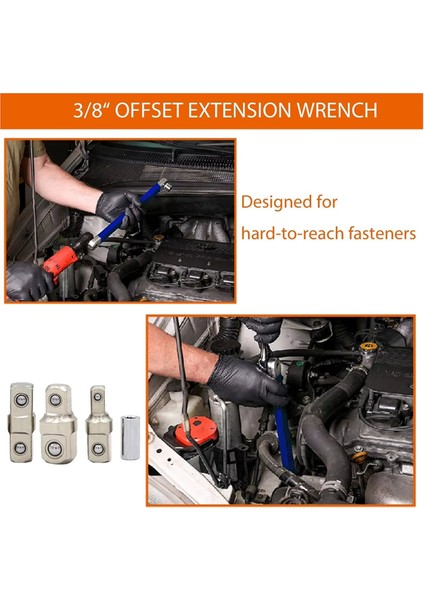 3/8" OFFSET EXTENSION WRENCH

Designed for hard-to-reach fasteners