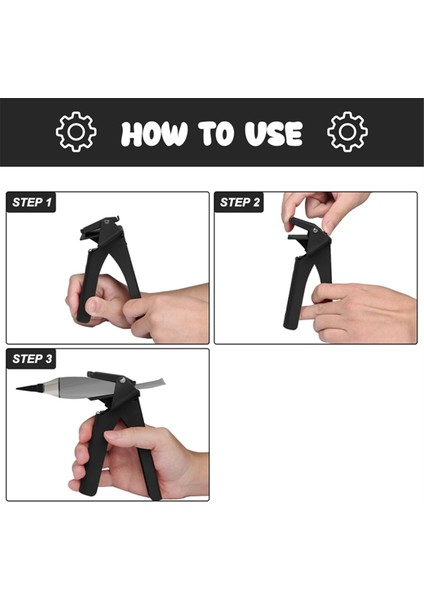 HOW TO USE

STEP 1

STEP 2

STEP 3