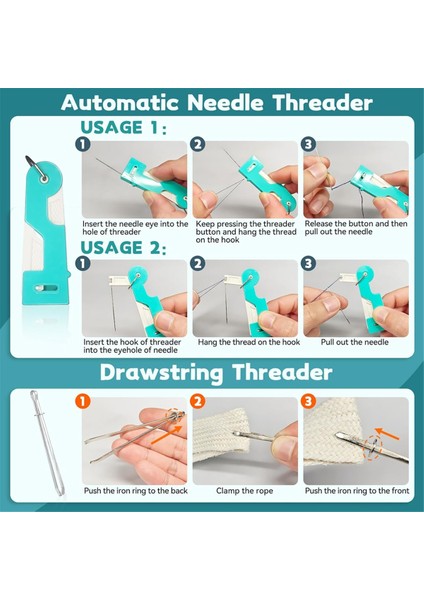 Automatic Needle Threader

USAGE 1:

1
Insert the needle eye into the hole of threader

2
Keep pressing the threader button and hang the thread on the hook

3
Release the button and then pull out the needle

USAGE 2:

1
Insert the hook of threader into the eyehole of needle

2
Hang the thread on the hook

3
Pull out the needle

Drawstring Threader

1
Push the iron ring to the back

2
Clamp the rope

3
Push the iron ring to the front