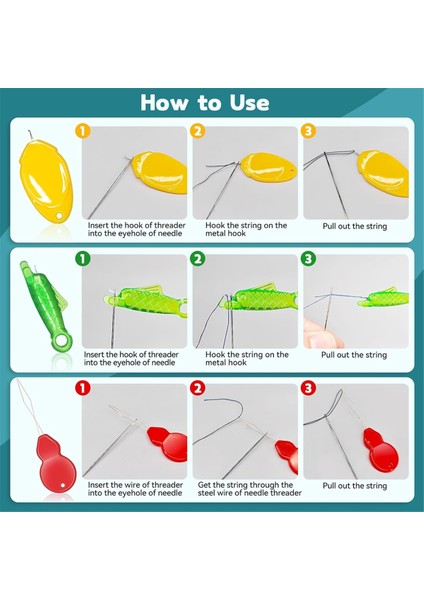 How to Use

1
Insert the hook of threader into the eyehole of needle

2
Hook the string on the metal hook

3
Pull out the string

1
Insert the hook of threader into the eyehole of needle

2
Hook the string on the metal hook

3
Pull out the string

1
Insert the wire of threader into the eyehole of needle

2
Get the string through the steel wire of needle threader

3
Pull out the string