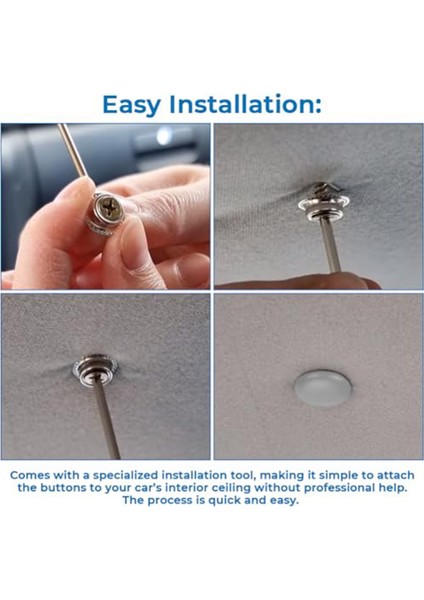 Easy Installation:

Comes with a specialized installation tool, making it simple to attach the buttons to your car's interior ceiling without professional help. The process is quick and easy.