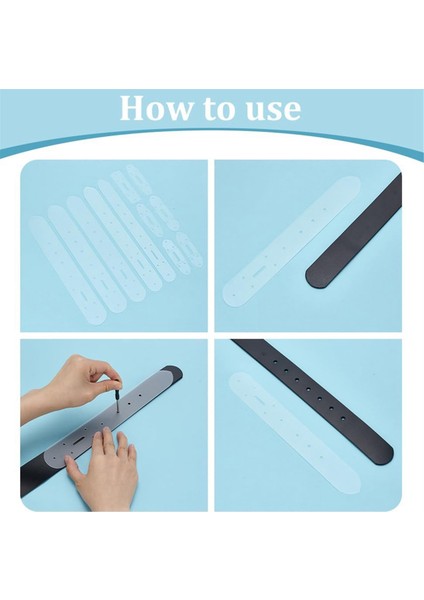 How to use