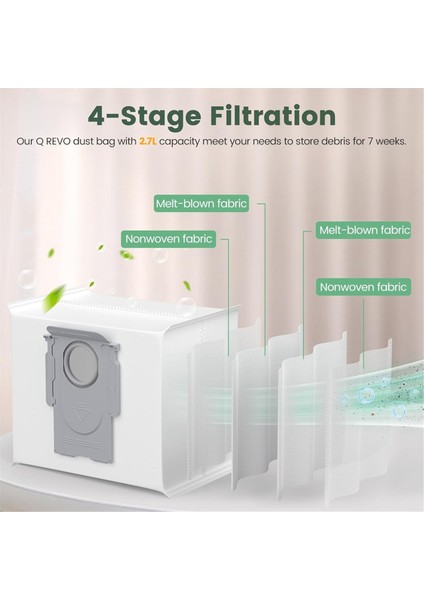 4-Stage Filtration

Our Q REVO dust bag with 2.7L capacity meet your needs to store debris for 7 weeks.

Melt-blown fabric

Nonwoven fabric

Melt-blown fabric

Nonwoven fabric