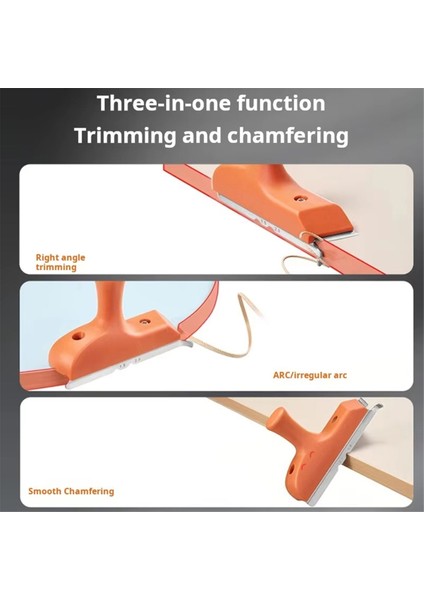 Three-in-one function
Trimming and chamfering

Right angle trimming

ARC/irregular arc

Smooth Chamfering