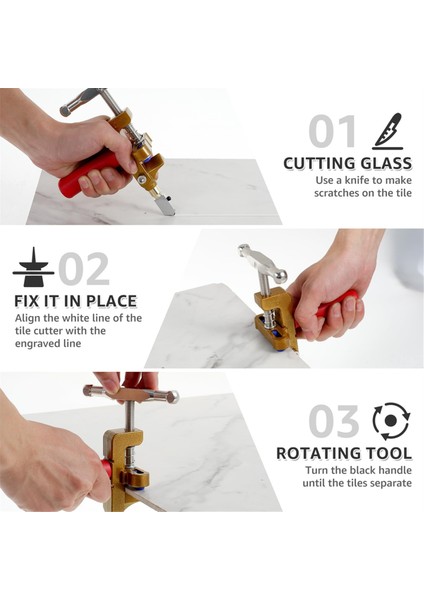 01
CUTTING GLASS
Use a knife to make scratches on the tile

02
FIX IT IN PLACE
Align the white line of the tile cutter with the engraved line

03
ROTATING TOOL
Turn the black handle until the tiles separate