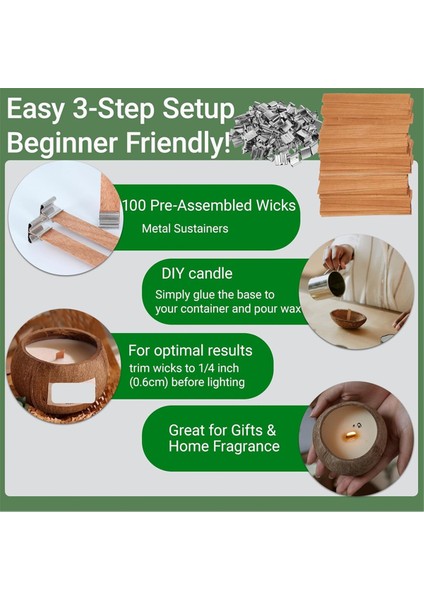 Easy 3-Step Setup
Beginner Friendly!

100 Pre-Assembled Wicks
Metal Sustainers

DIY candle
Simply glue the base to your container and pour wax

For optimal results
trim wicks to 1/4 inch (0.6cm) before lighting

Great for Gifts & Home Fragrance