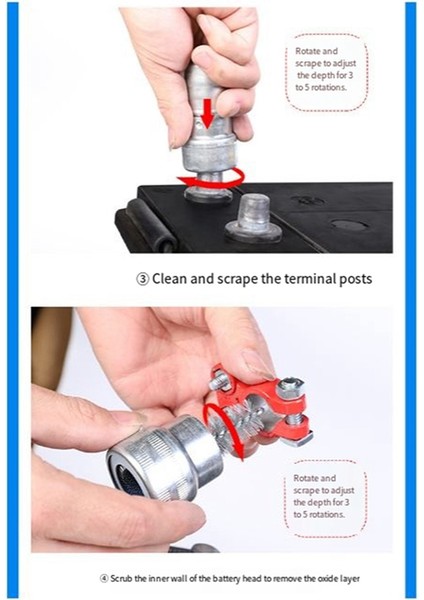 Rotate and scrape to adjust the depth for 3 to 5 rotations.

③ Clean and scrape the terminal posts

Rotate and scrape to adjust the depth for 3 to 5 rotations.

④ Scrub the inner wall of the battery head to remove the oxide layer