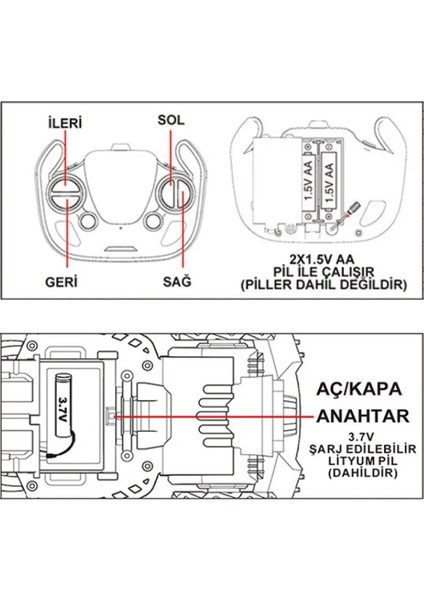 İLERİ

SOL

GERİ

SAĞ

1.5V AA

1.5V AA

2X1.5V AA
PİL İLE ÇALIŞIR
(PİLLER DAHİL DEĞİLDİR)

3.7V

AÇ/KAPA
ANAHTAR

3.7V
ŞARJ EDİLEBİLİR
LİTYUM PİL
(DAHİLDİR)