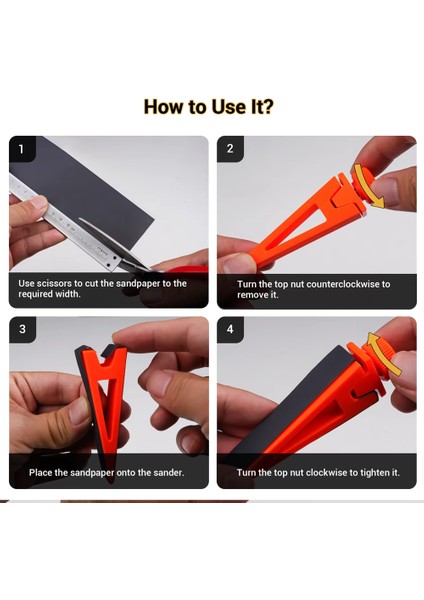 How to Use It?

1

Use scissors to cut the sandpaper to the required width.

2

Turn the top nut counterclockwise to remove it.

3

Place the sandpaper onto the sander.

4

Turn the top nut clockwise to tighten it.