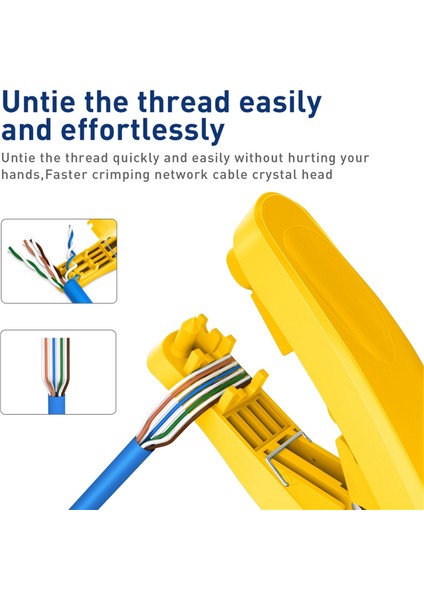 Untie the thread easily and effortlessly

Untie the thread quickly and easily without hurting your hands,Faster crimping network cable crystal head