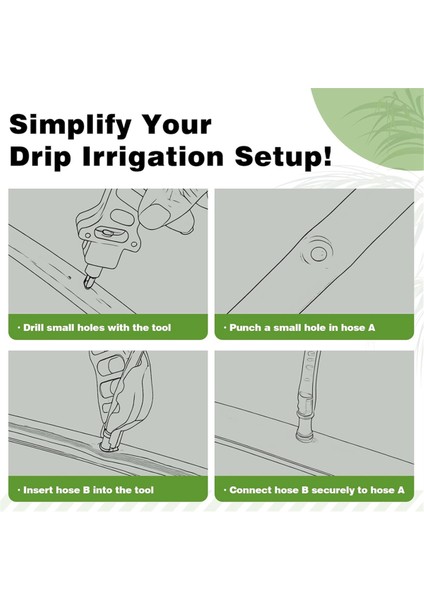 Simplify Your Drip Irrigation Setup!

· Drill small holes with the tool

· Punch a small hole in hose A

· Insert hose B into the tool

· Connect hose B securely to hose A