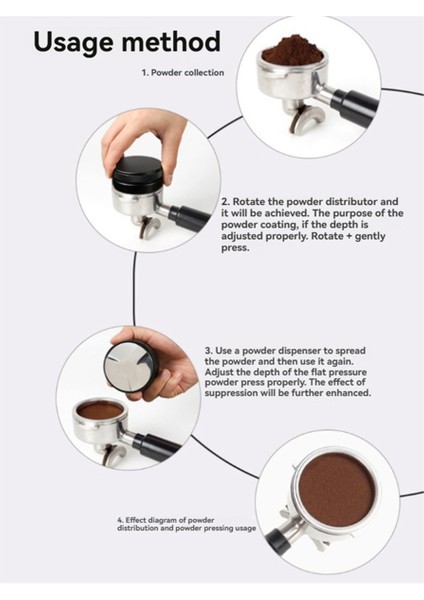 Usage method

1. Powder collection

2. Rotate the powder distributor and it will be achieved. The purpose of the powder coating, if the depth is adjusted properly. Rotate + gently press.

3. Use a powder dispenser to spread the powder and then use it again. Adjust the depth of the flat pressure powder press properly. The effect of suppression will be further enhanced.

4. Effect diagram of powder distribution and powder pressing usage