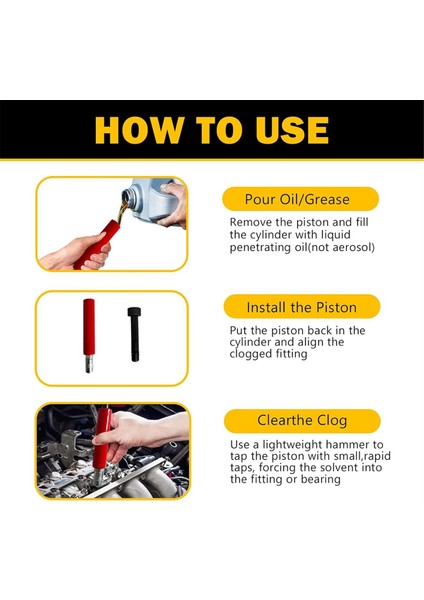 HOW TO USE

Pour Oil/Grease

Remove the piston and fill the cylinder with liquid penetrating oil(not aerosol)

Install the Piston

Put the piston back in the cylinder and align the clogged fitting

Clearthe Clog

Use a lightweight hammer to tap the piston with small,rapid taps, forcing the solvent into the fitting or bearing